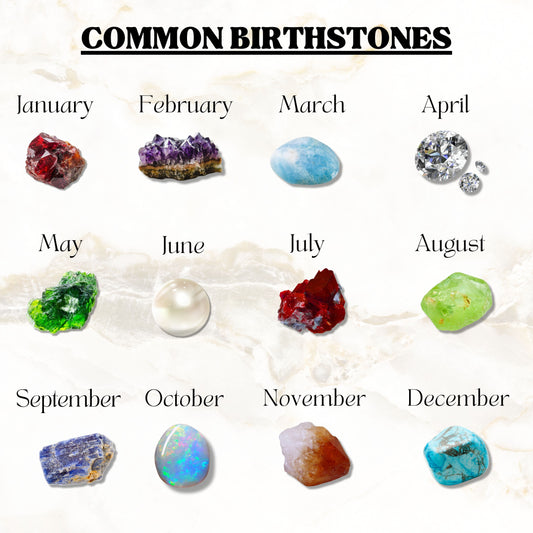 COMMON BIRTHSTONES

January

February

March

April

May

June

July

August

September

October

November

December